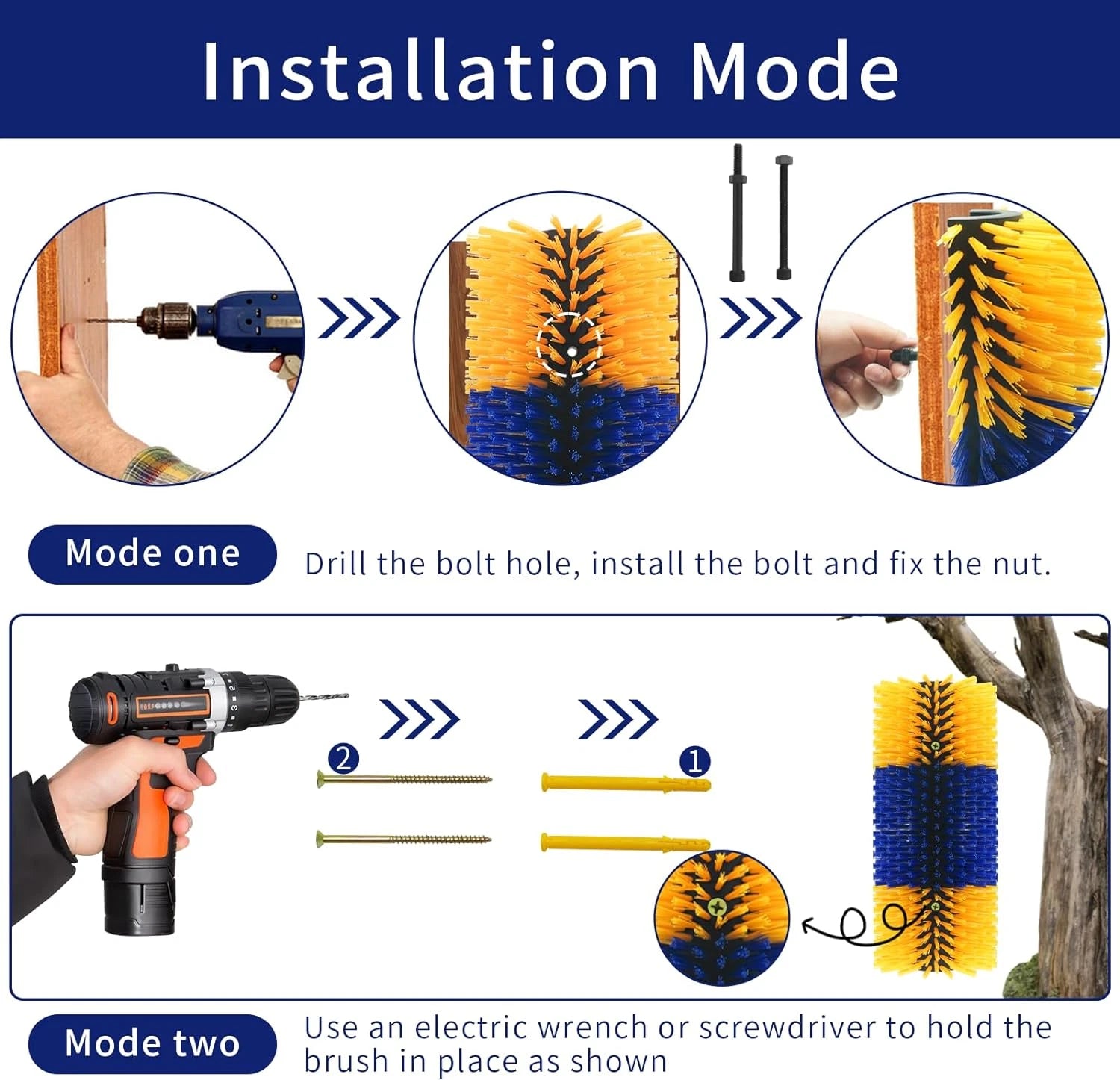 Installation Mode

Mode one

Drill the bolt hole, install the bolt and fix the nut.

2

1

Mode two

Use an electric wrench or screwdriver to hold the brush in place as shown